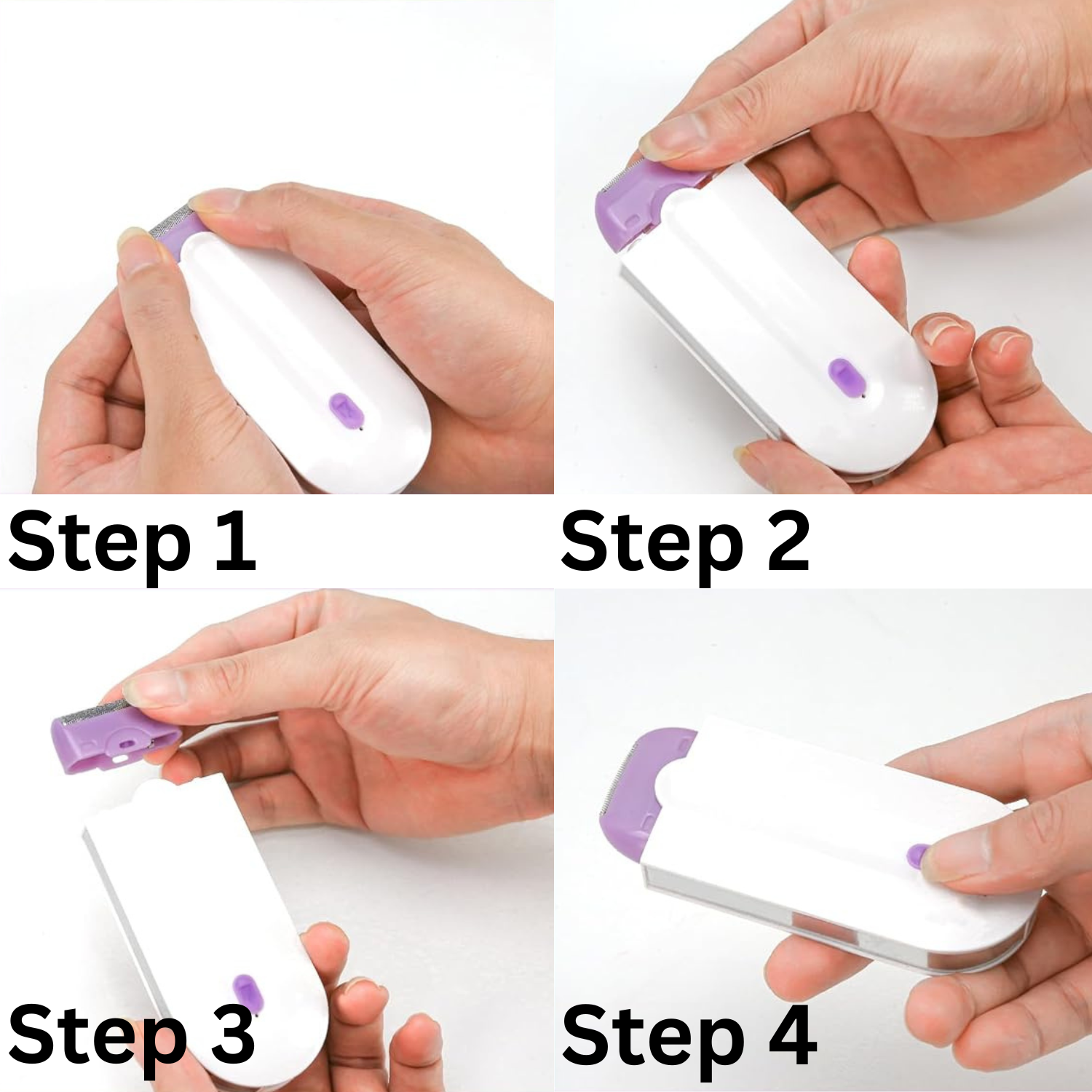 Step 1

Step 2

Step 3

Step 4