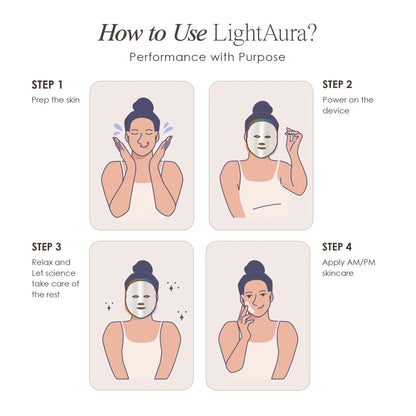 How to Use LightAura?
Performance with Purpose

STEP 1
Prep the skin

STEP 2
Power on the device

STEP 3
Relax and Let science take care of the rest

STEP 4
Apply AM/PM skincare