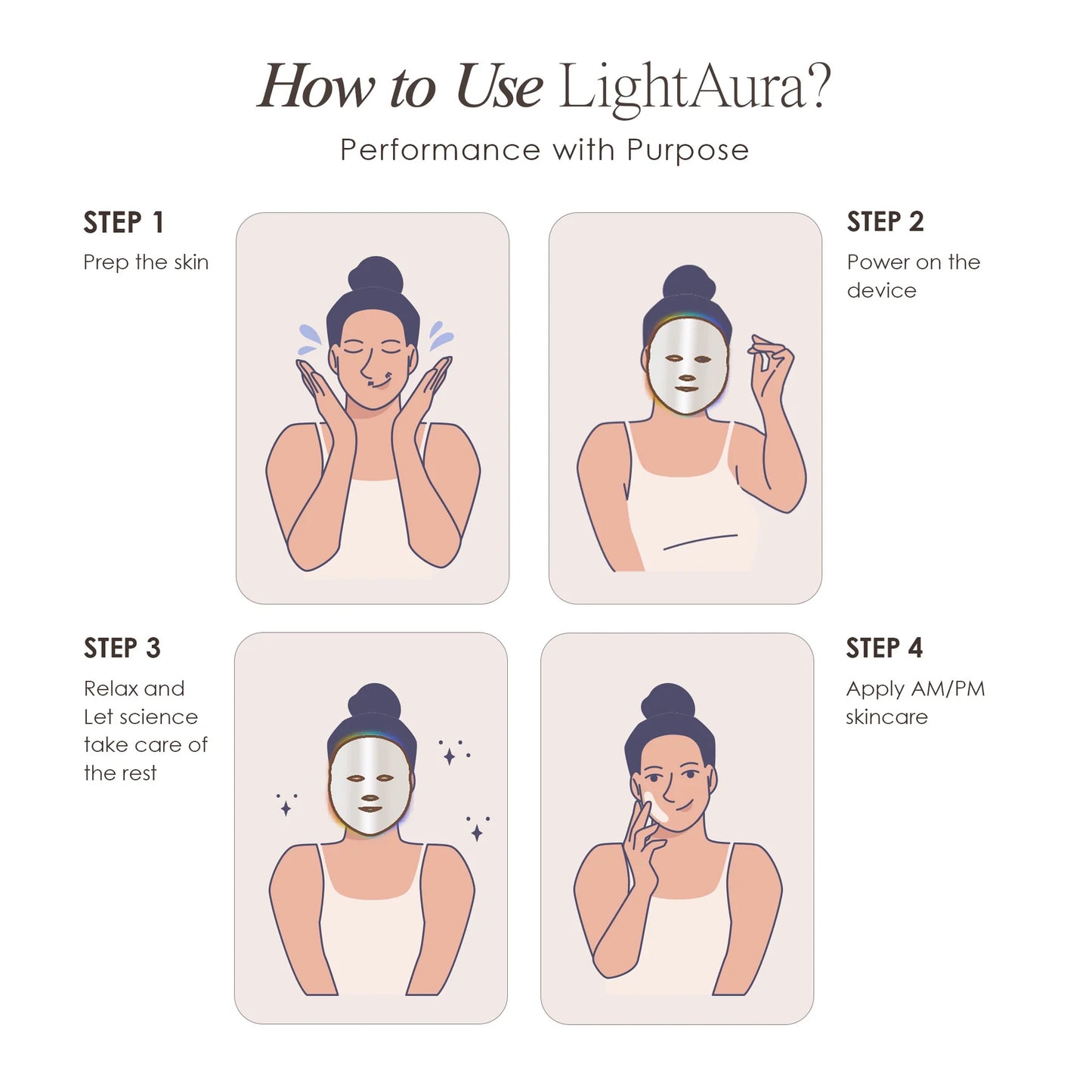 How to Use LightAura?

Performance with Purpose

STEP 1

Prep the skin

STEP 2

Power on the device

STEP 3

Relax and Let science take care of the rest

STEP 4

Apply AM/PM skincare